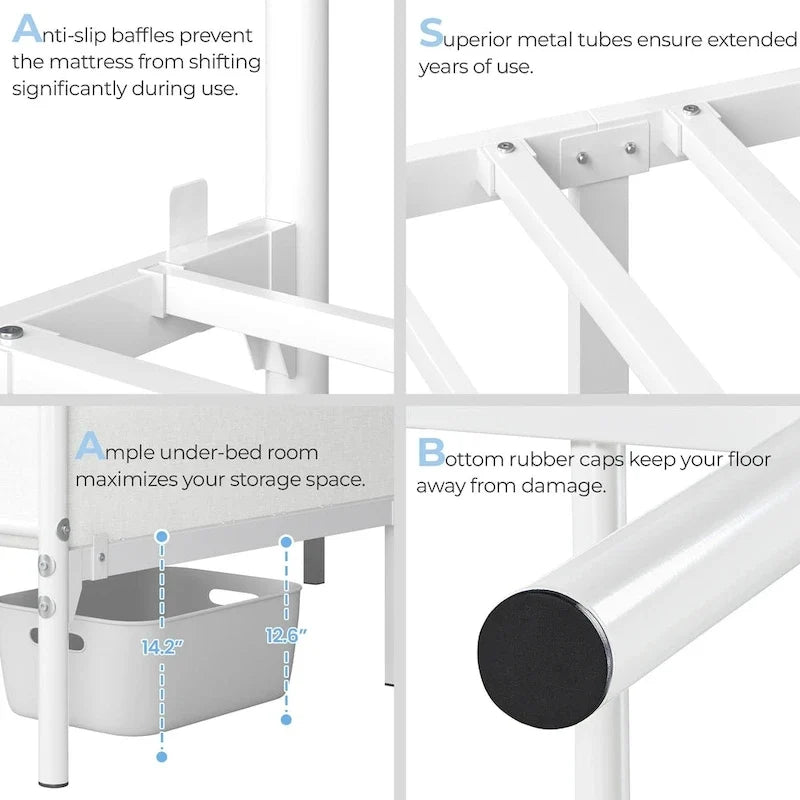 Anti-slip baffles prevent the mattress from shifting significantly during use.

Superior metal tubes ensure extended years of use.

Ample under-bed room maximizes your storage space.

14.2"

12.6"

Bottom rubber caps keep your floor away from damage.